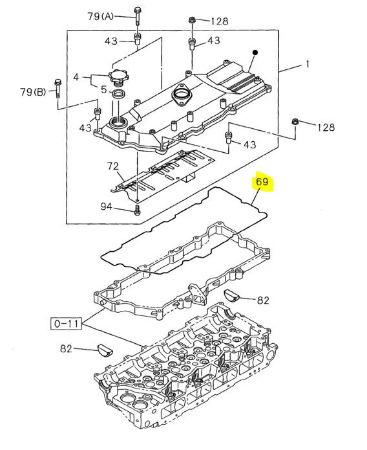 79(A)
128
43
43
1
4
5
79(B)
43
128
43
72
69
94
82
0-11
82